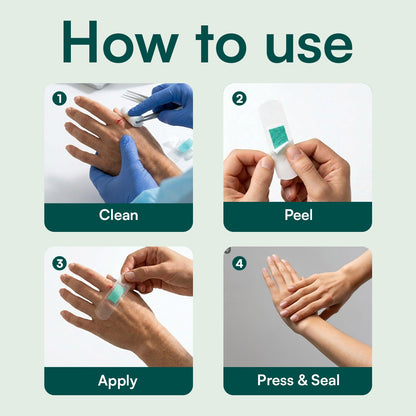 How to use

1
Clean

2
Peel

3
Apply

4
Press & Seal